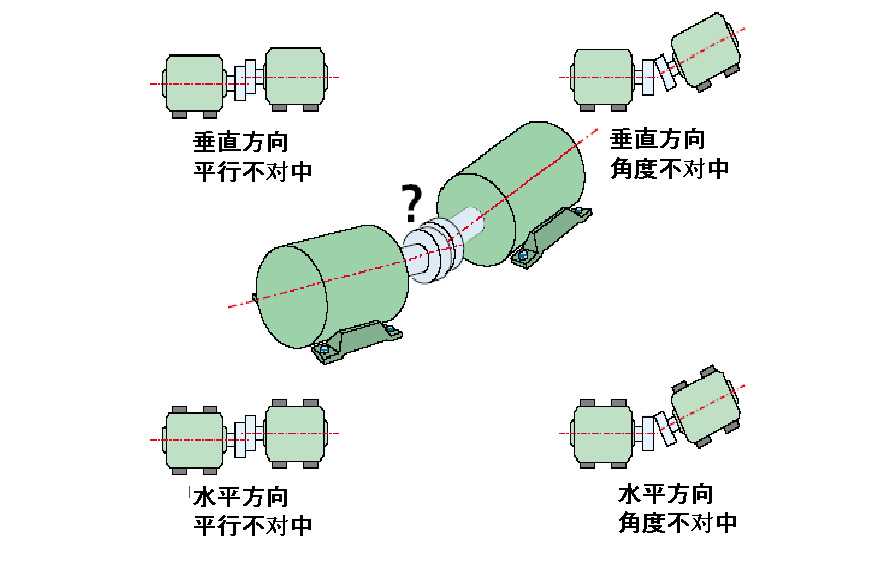 垂直方向
平行不对中

垂直方向
角度不对中

?

水平方向
平行不对中

水平方向
角度不对中