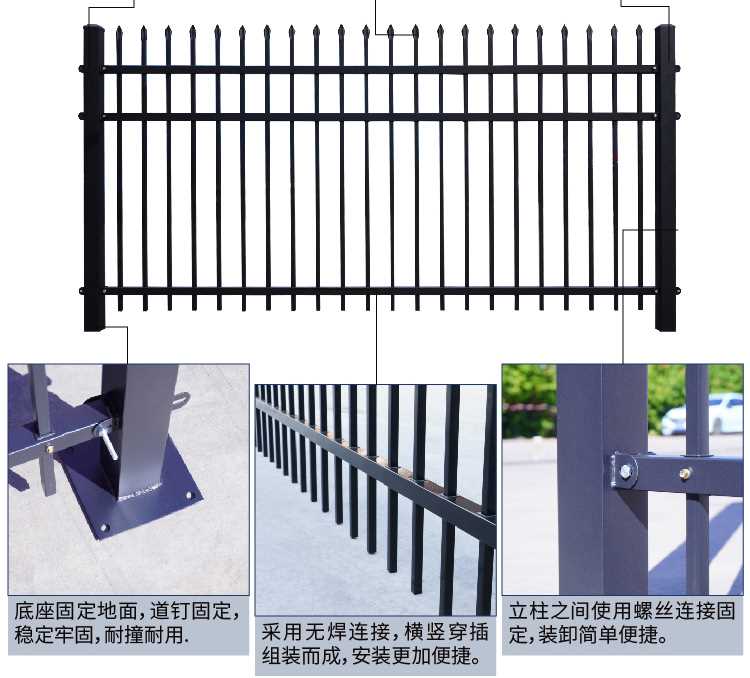 底座固定地面，道钉固定，稳定牢固，耐撞耐用.

采用无焊连接，横竖穿插组装而成，安装更加便捷。

立柱之间使用螺丝连接固定，装卸简单便捷。