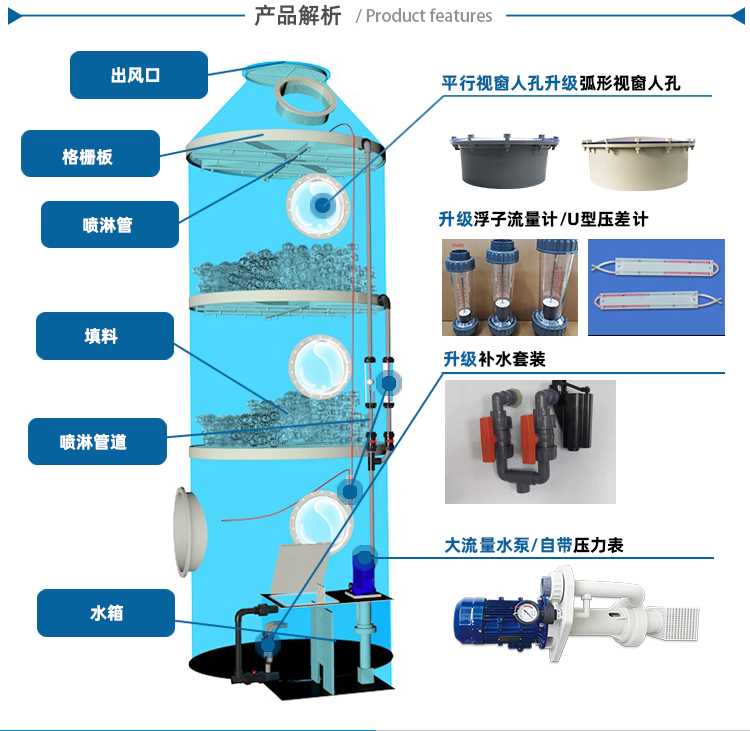 产品解析 / Product features

出风口

格栅板

喷淋管

填料

喷淋管道

水箱

平行视窗人孔升级弧形视窗人孔

升级浮子流量计/U型压差计

升级补水套装

大流量水泵/自带压力表